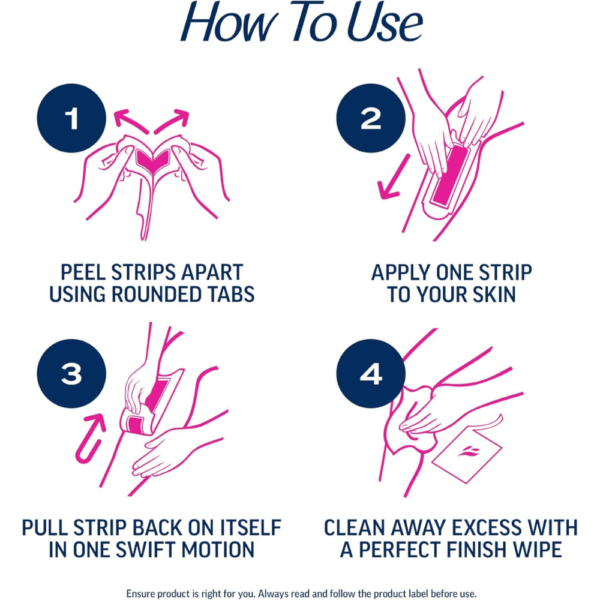 How To Use

1

PEEL STRIPS APART USING ROUNDED TABS

2

APPLY ONE STRIP TO YOUR SKIN

3

PULL STRIP BACK ON ITSELF IN ONE SWIFT MOTION

4

CLEAN AWAY EXCESS WITH A PERFECT FINISH WIPE

Ensure product is right for you. Always read and follow the product label before use.