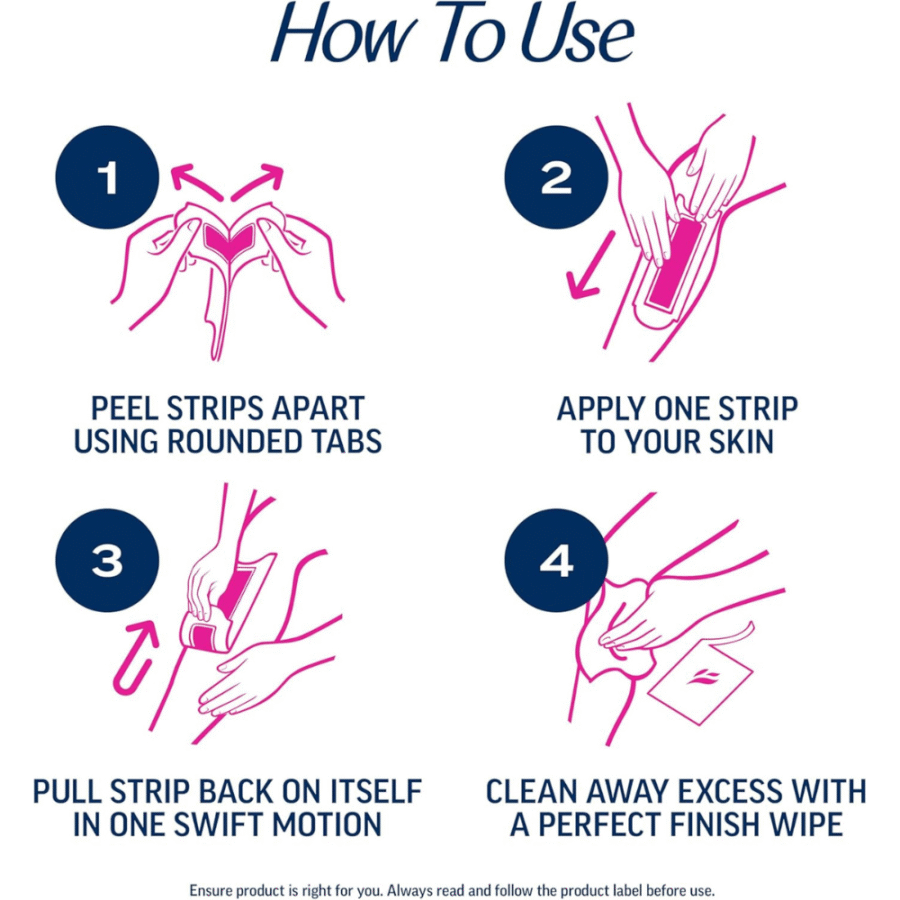 How To Use

1

PEEL STRIPS APART USING ROUNDED TABS

2

APPLY ONE STRIP TO YOUR SKIN

3

PULL STRIP BACK ON ITSELF IN ONE SWIFT MOTION

4

CLEAN AWAY EXCESS WITH A PERFECT FINISH WIPE

Ensure product is right for you. Always read and follow the product label before use.