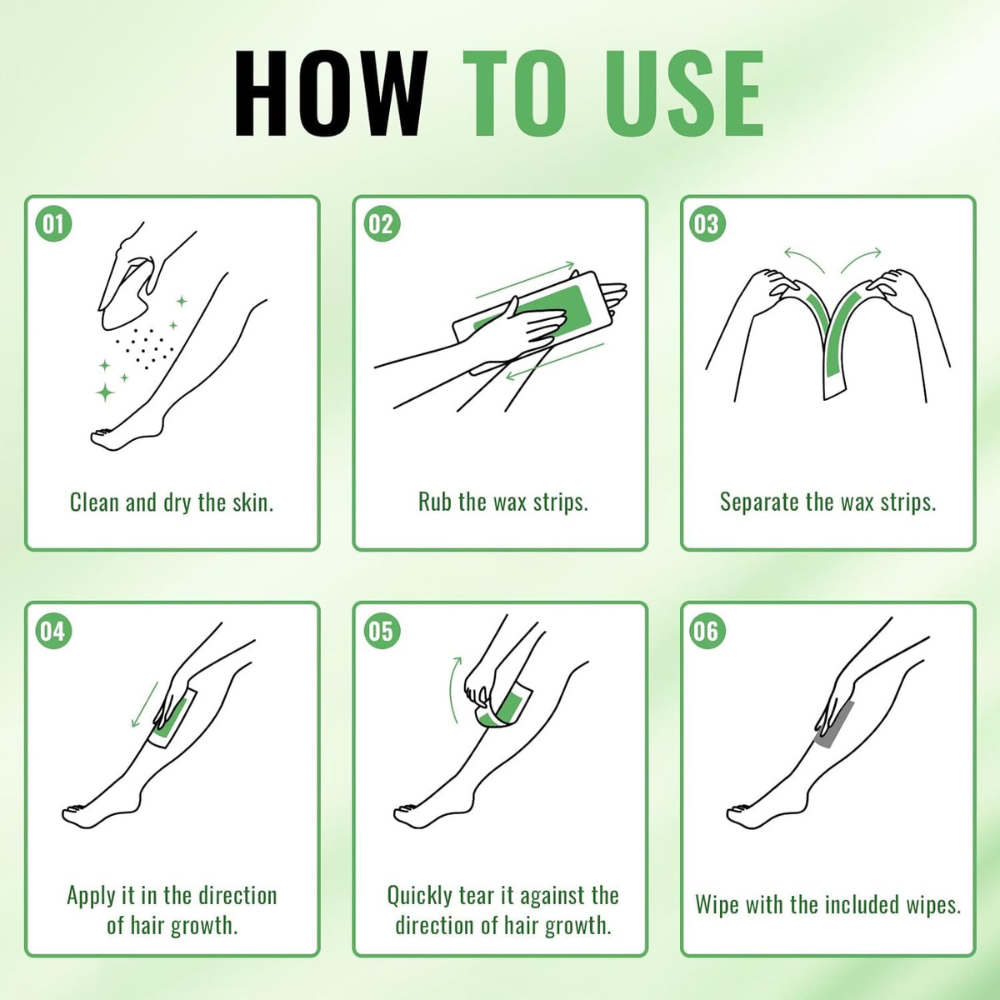 HOW TO USE

01

Clean and dry the skin.

02

Rub the wax strips.

03

Separate the wax strips.

04

Apply it in the direction of hair growth.

05

Quickly tear it against the direction of hair growth.

06

Wipe with the included wipes.